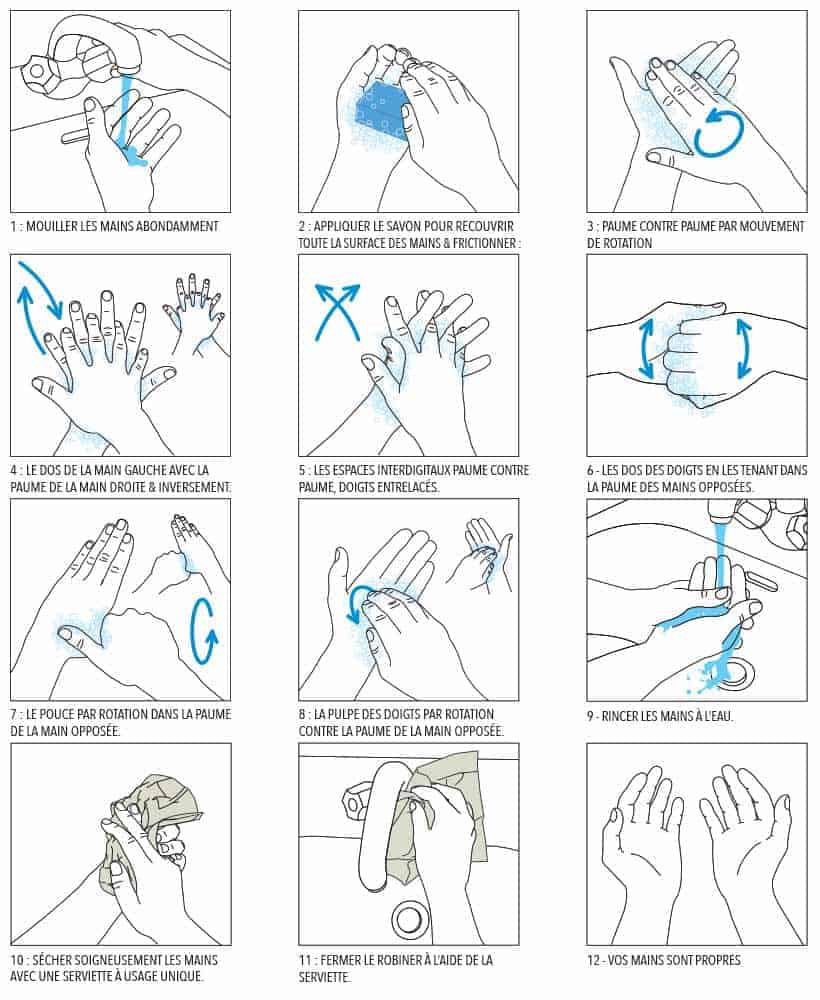 1 : MOUILLER LES MAINS ABONDAMMENT

2 : APPLIQUER LE SAVON POUR RECOUVRIR TOUTE LA SURFACE DES MAINS & FRICTIONNER :

3 : PAUME CONTRE PAUME PAR MOUVEMENT DE ROTATION

4 : LE DOS DE LA MAIN GAUCHE AVEC LA PAUME DE LA MAIN DROITE & INVERSEMENT.

5 : LES ESPACES INTERDIGITAUX PAUME CONTRE PAUME, DOIGTS ENTRELACÉS.

6 - LES DOS DES DOIGTS EN LES TENANT DANS LA PAUME DES MAINS OPPOSÉES.

7 : LE POUCE PAR ROTATION DANS LA PAUME DE LA MAIN OPPOSÉE.

8 : LA PULPE DES DOIGTS PAR ROTATION CONTRE LA PAUME DE LA MAIN OPPOSÉE.

9 - RINCER LES MAINS À L'EAU.

10 : SÉCHER SOIGNEUSEMENT LES MAINS AVEC UNE SERVIETTE À USAGE UNIQUE.

11 : FERMER LE ROBINER À L'AIDE DE LA SERVIETTE.

12 - VOS MAINS SONT PROPRES